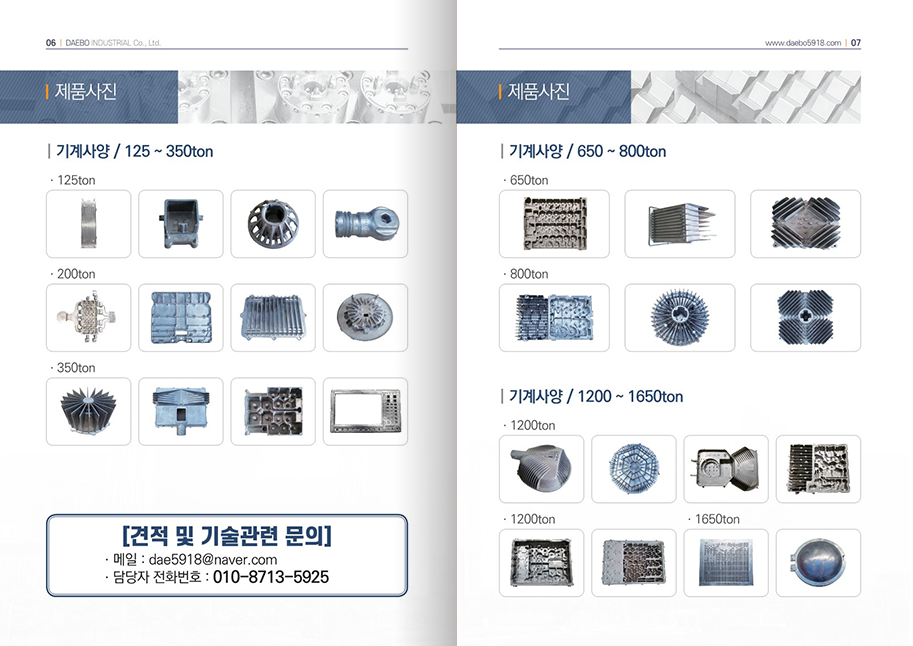 06 | DAEBO INDUSTRIAL Co., Ltd.

| 제품사진

| 기계사양 / 125 ~ 350ton

· 125ton

· 200ton

· 350ton

[견적 및 기술관련 문의]
· 메일 : dae5918@naver.com
· 담당자 전화번호 : 010-8713-5925

www.daebo5918.com | 07

| 제품사진

| 기계사양 / 650 ~ 800ton

· 650ton

· 800ton

| 기계사양 / 1200 ~ 1650ton

· 1200ton

· 1200ton

· 1650ton