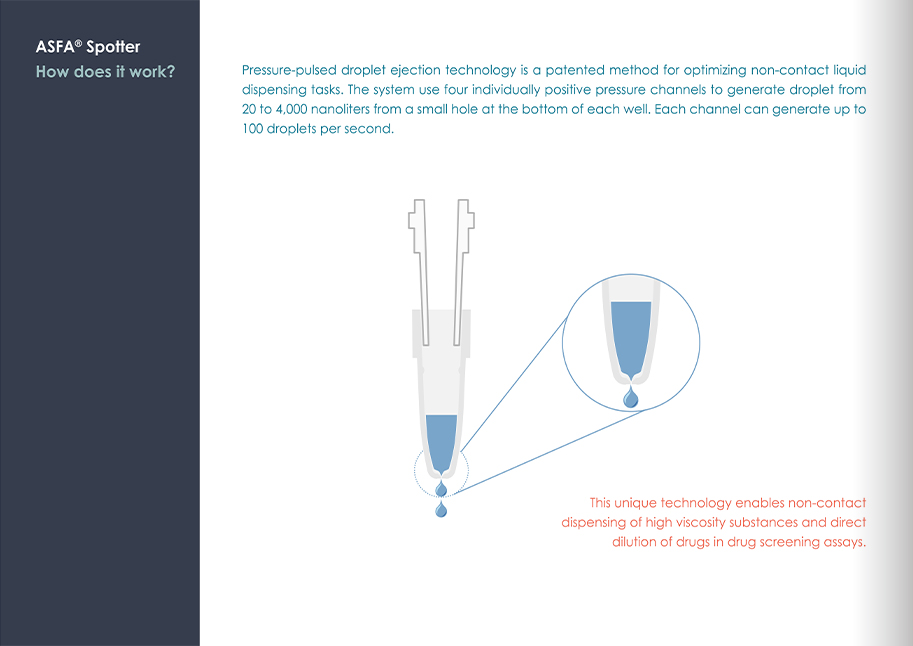 ASFA® Spotter
How does it work?

Pressure-pulsed droplet ejection technology is a patented method for optimizing non-contact liquid dispensing tasks. The system use four individually positive pressure channels to generate droplet from 20 to 4,000 nanoliters from a small hole at the bottom of each well. Each channel can generate up to 100 droplets per second.

This unique technology enables non-contact dispensing of high viscosity substances and direct dilution of drugs in drug screening assays.